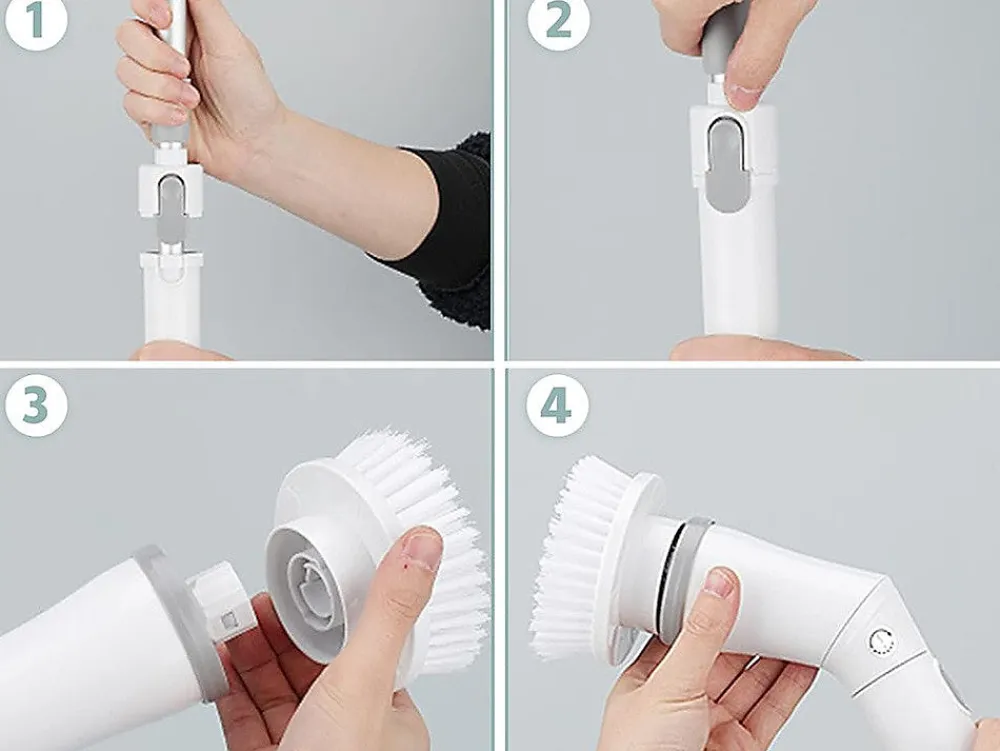 1

2

3

4