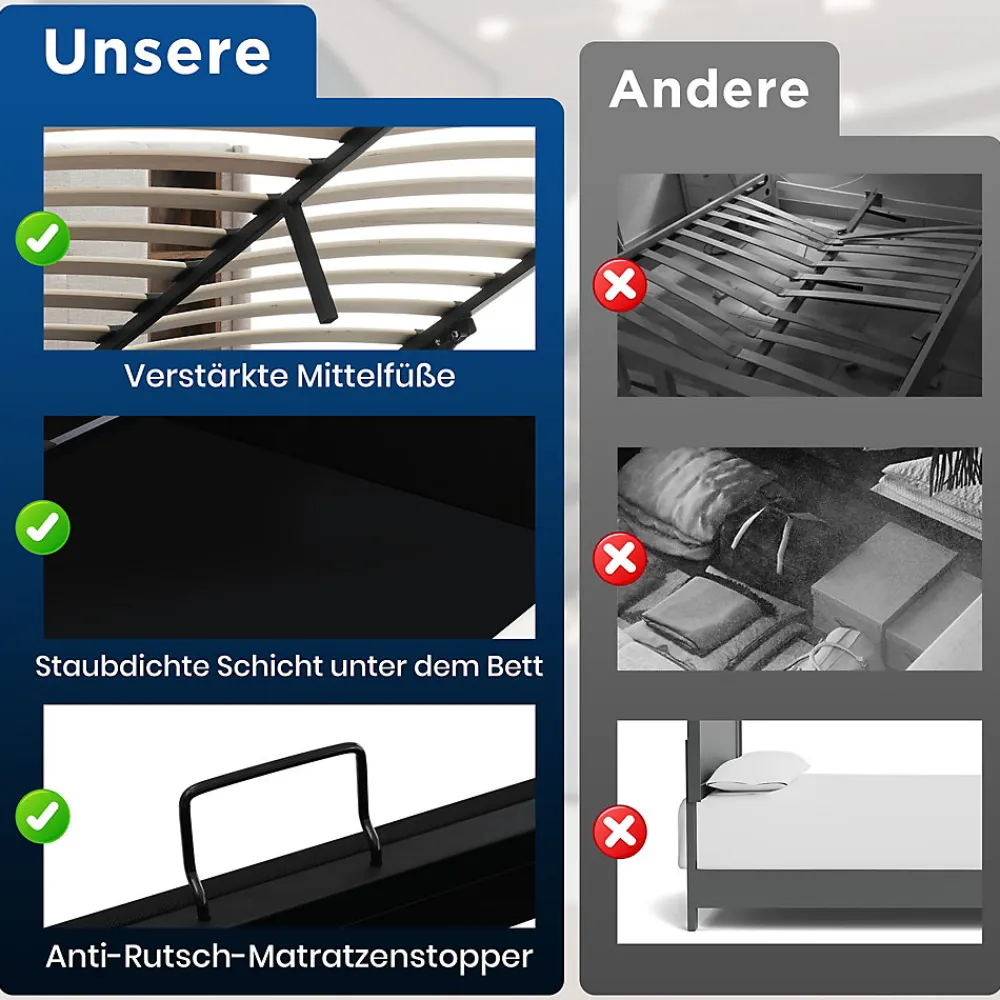 Unsere

Verstärkte Mittelfüße

Staubdichte Schicht unter dem Bett

Anti-Rutsch-Matratzenstopper

Andere